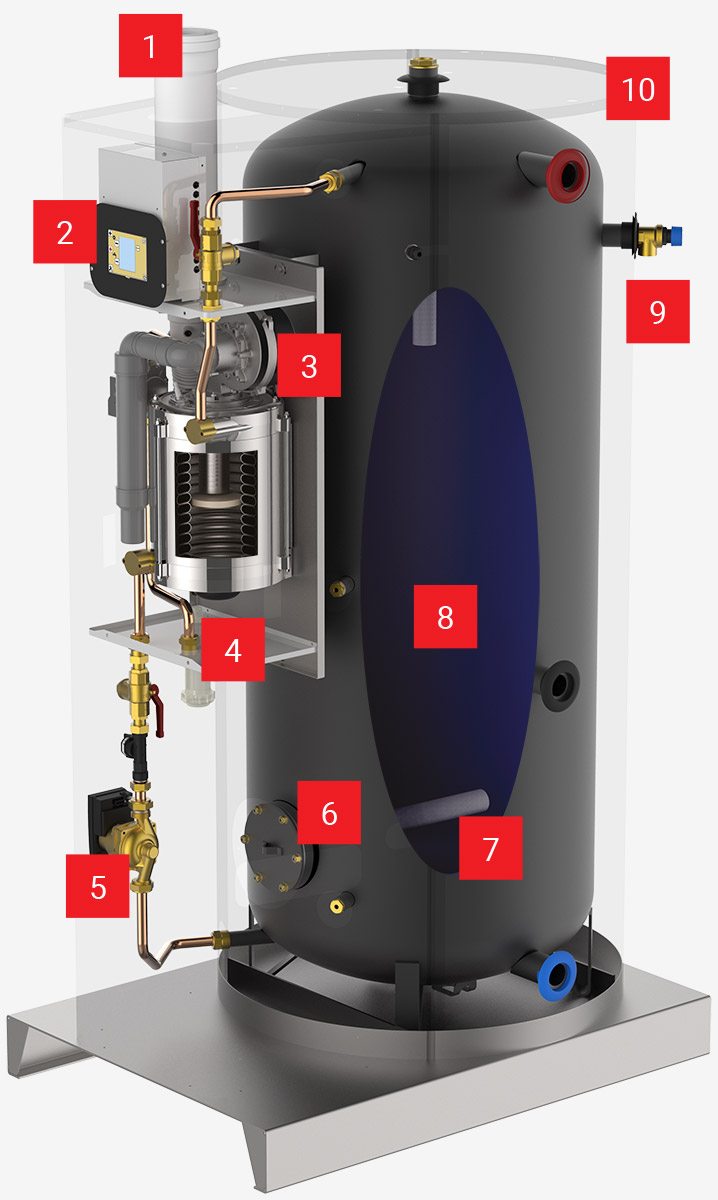 1
10
2
9
3
8
4
6
7
5